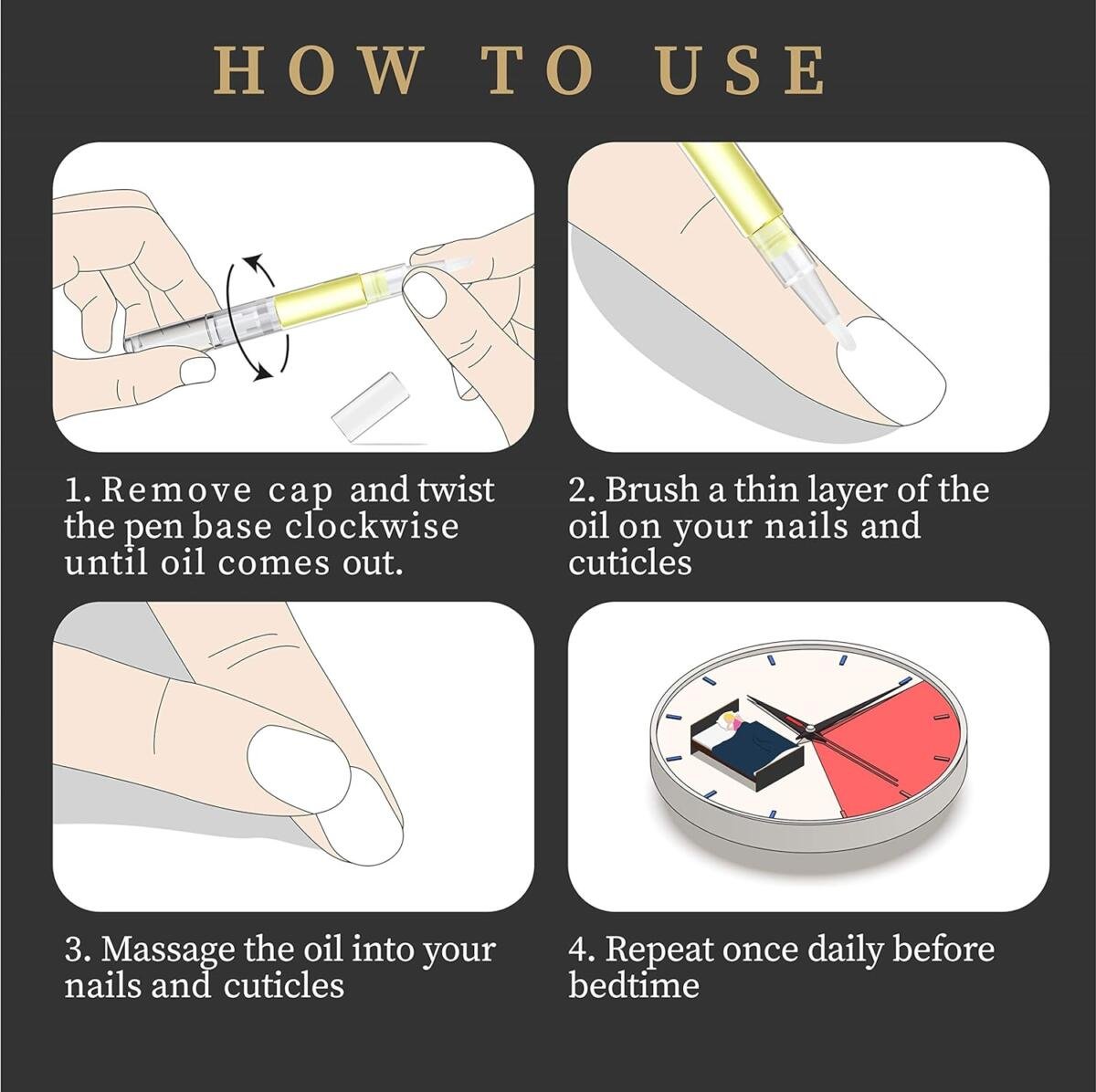 HOW TO USE

1. Remove cap and twist the pen base clockwise until oil comes out.

2. Brush a thin layer of the oil on your nails and cuticles

3. Massage the oil into your nails and cuticles

4. Repeat once daily before bedtime